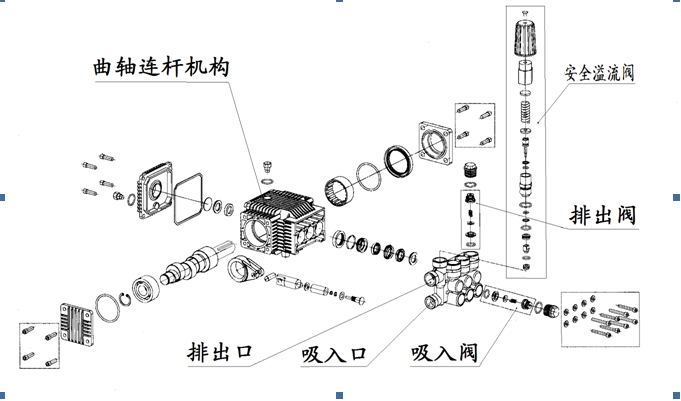 曲轴连杆机构

安全溢流阀

排出阀

排出口

吸入口

吸入阀